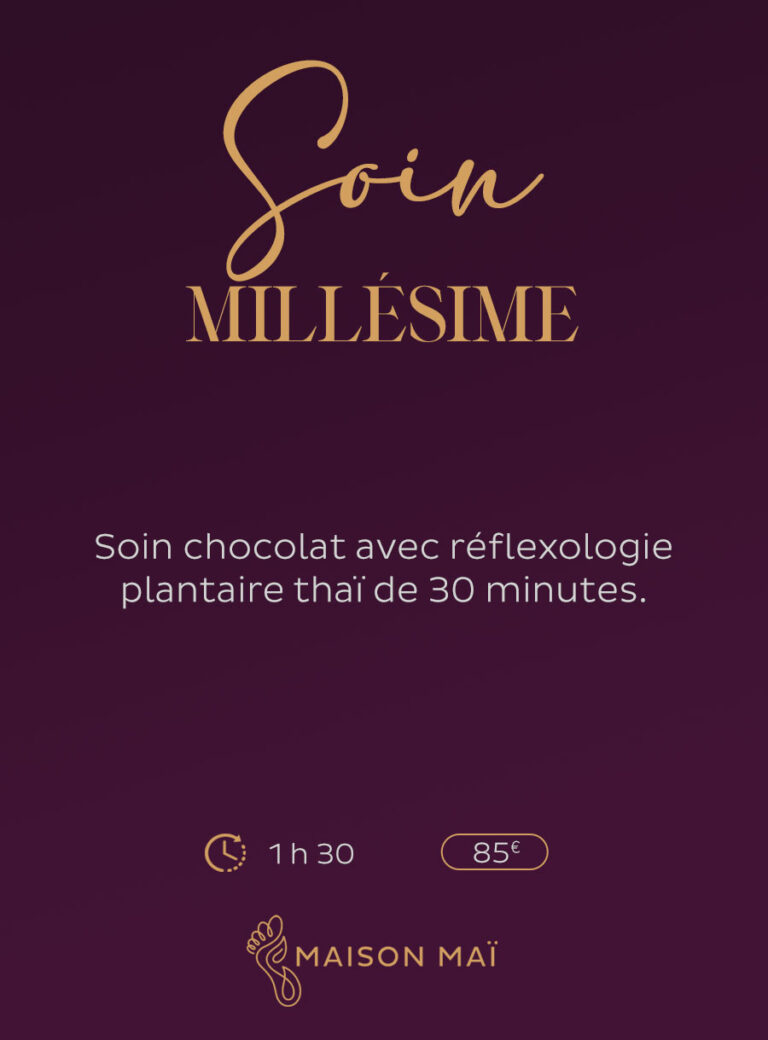 Soin
MILLÉSIME

Soin chocolat avec réflexologie plantaire thaï de 30 minutes.

1 h 30 85€

MAISON MAÏ